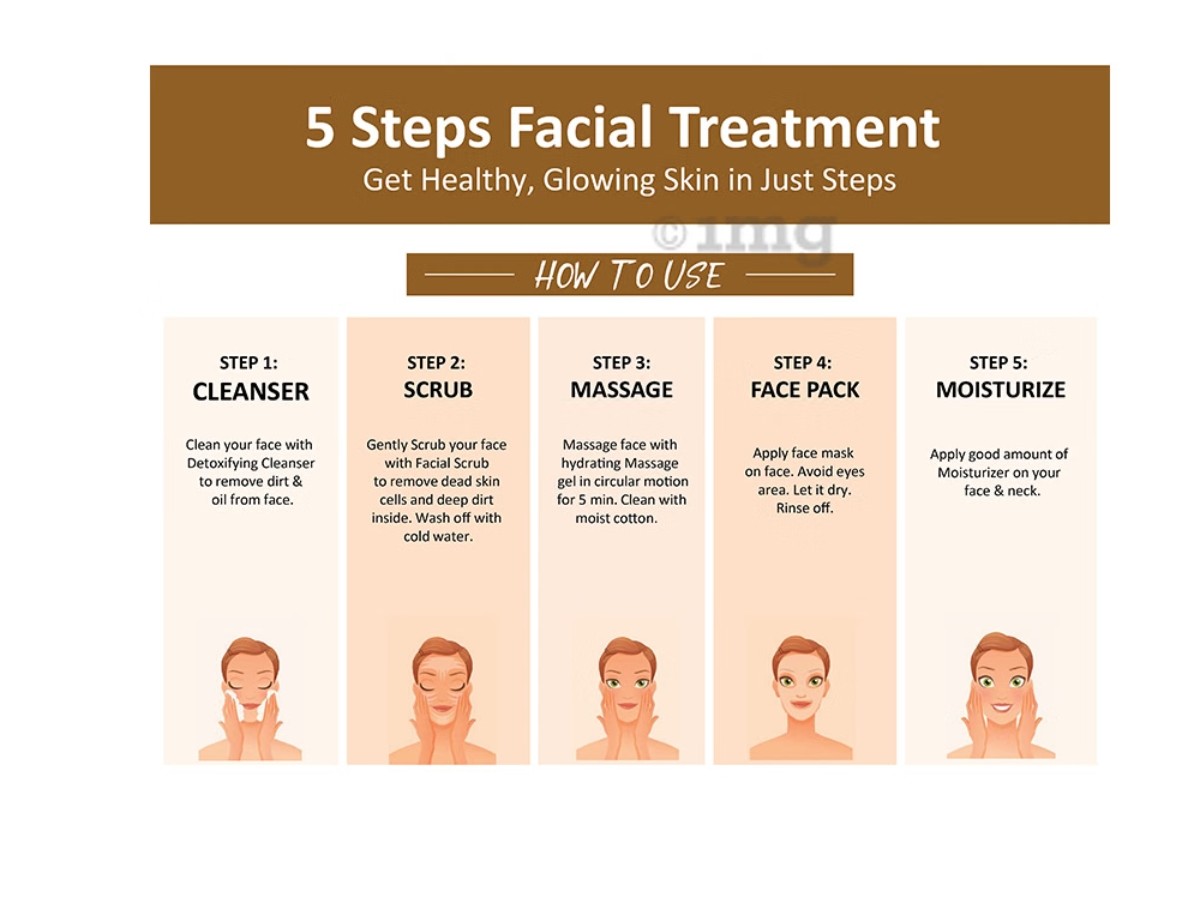 5 Steps Facial Treatment
Get Healthy, Glowing Skin in Just Steps

©1mg

HOW TO USE

STEP 1:
CLEANSER

Clean your face with Detoxifying Cleanser to remove dirt & oil from face.

STEP 2:
SCRUB

Gently Scrub your face with Facial Scrub to remove dead skin cells and deep dirt inside. Wash off with cold water.

STEP 3:
MASSAGE

Massage face with hydrating Massage gel in circular motion for 5 min. Clean with moist cotton.

STEP 4:
FACE PACK

Apply face mask on face. Avoid eyes area. Let it dry. Rinse off.

STEP 5:
MOISTURIZE

Apply good amount of Moisturizer on your face & neck.